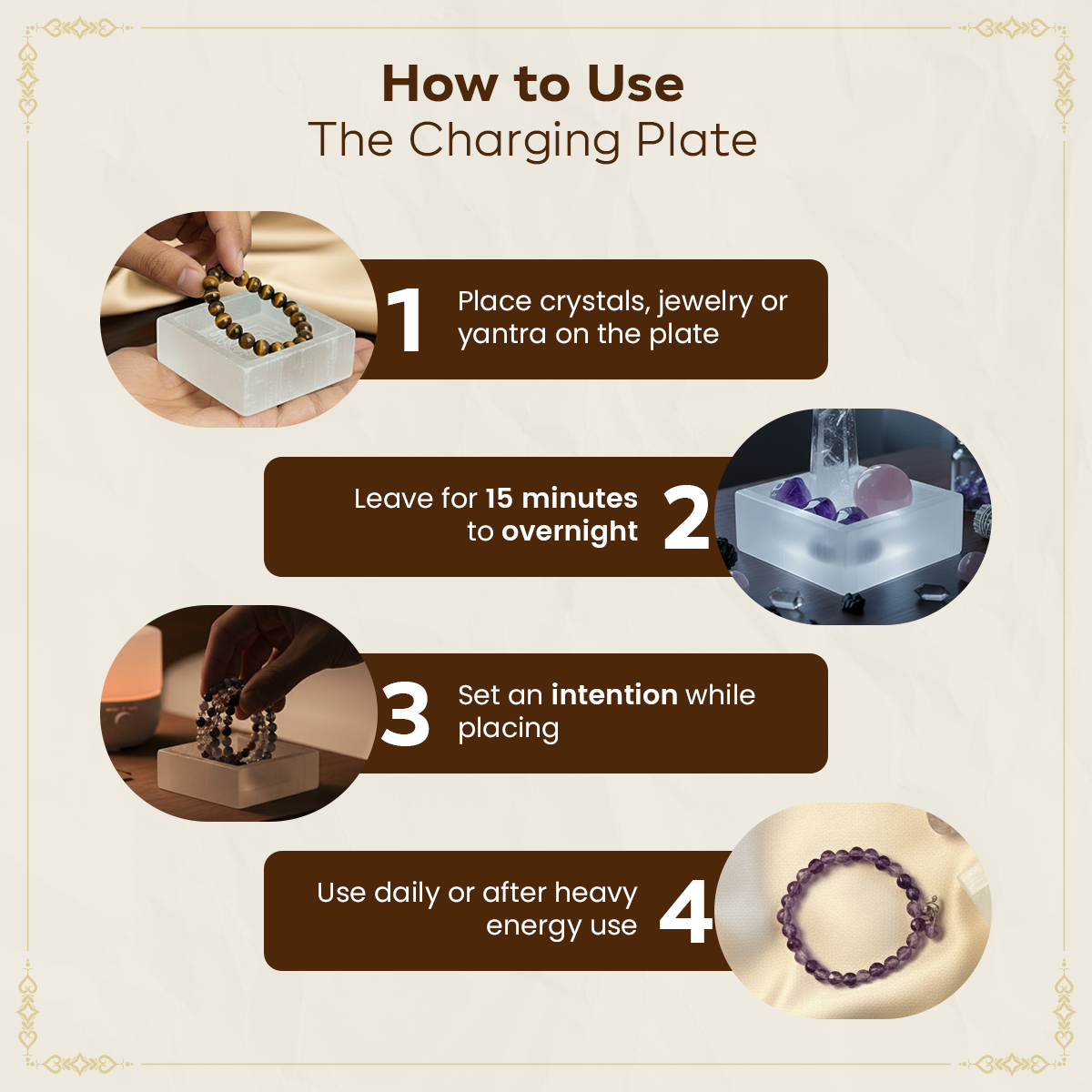 How to Use
The Charging Plate

1 Place crystals, jewelry or yantra on the plate

Leave for 15 minutes to overnight 2

3 Set an intention while placing

Use daily or after heavy energy use 4