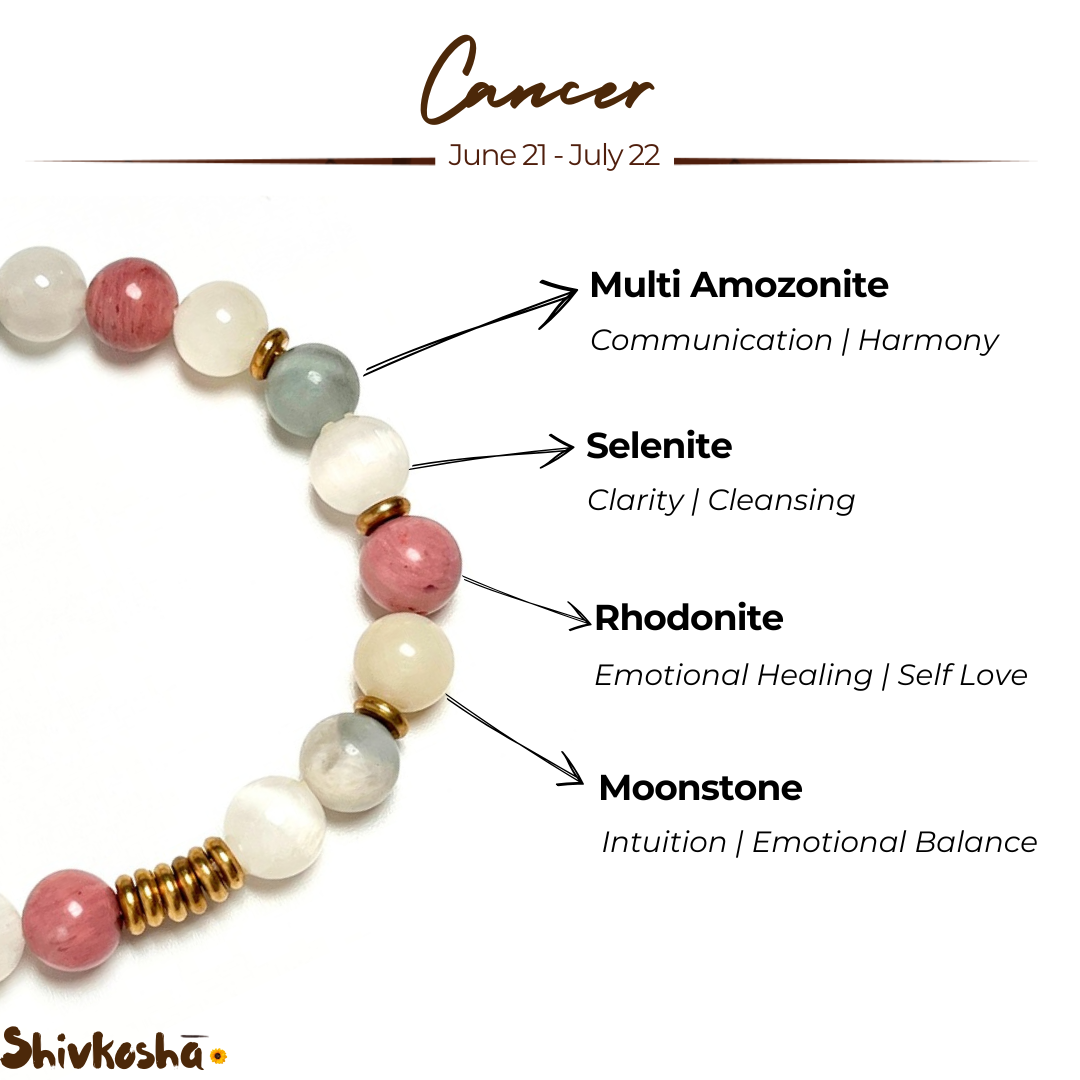 Cancer

June 21 - July 22

Multi Amozonite
Communication | Harmony

Selenite
Clarity | Cleansing

Rhodonite
Emotional Healing | Self Love

Moonstone
Intuition | Emotional Balance

Shivkoshā